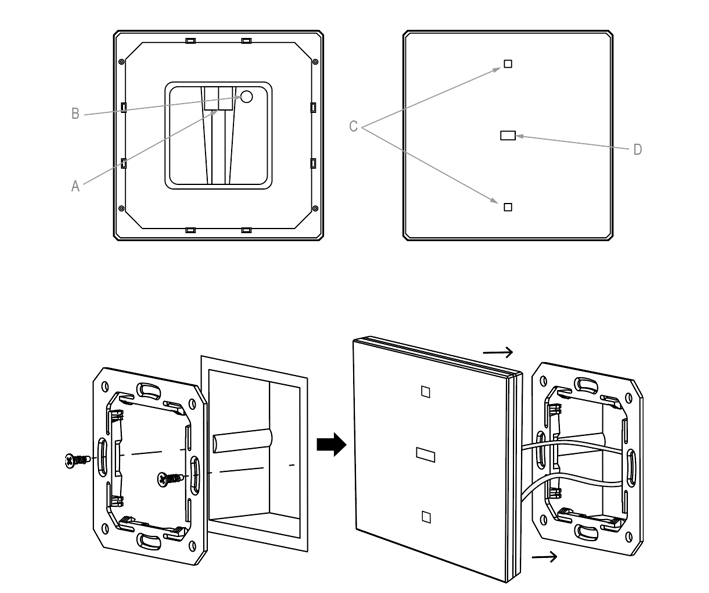 B
A
C
D