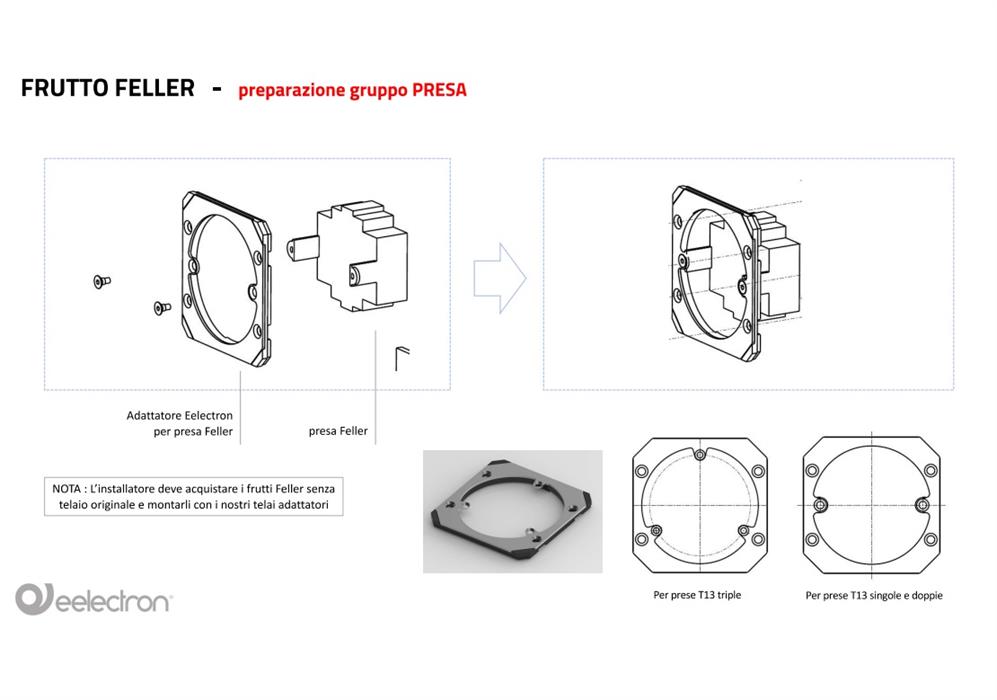 FRUTTO FELLER - preparazione gruppo PRESA

Adattatore Eelectron per presa Feller

presa Feller

NOTA : L'installatore deve acquistare i frutti Feller senza telaio originale e montarli con i nostri telai adattatori

eelectron

Per prese T13 triple

Per prese T13 singole e doppie